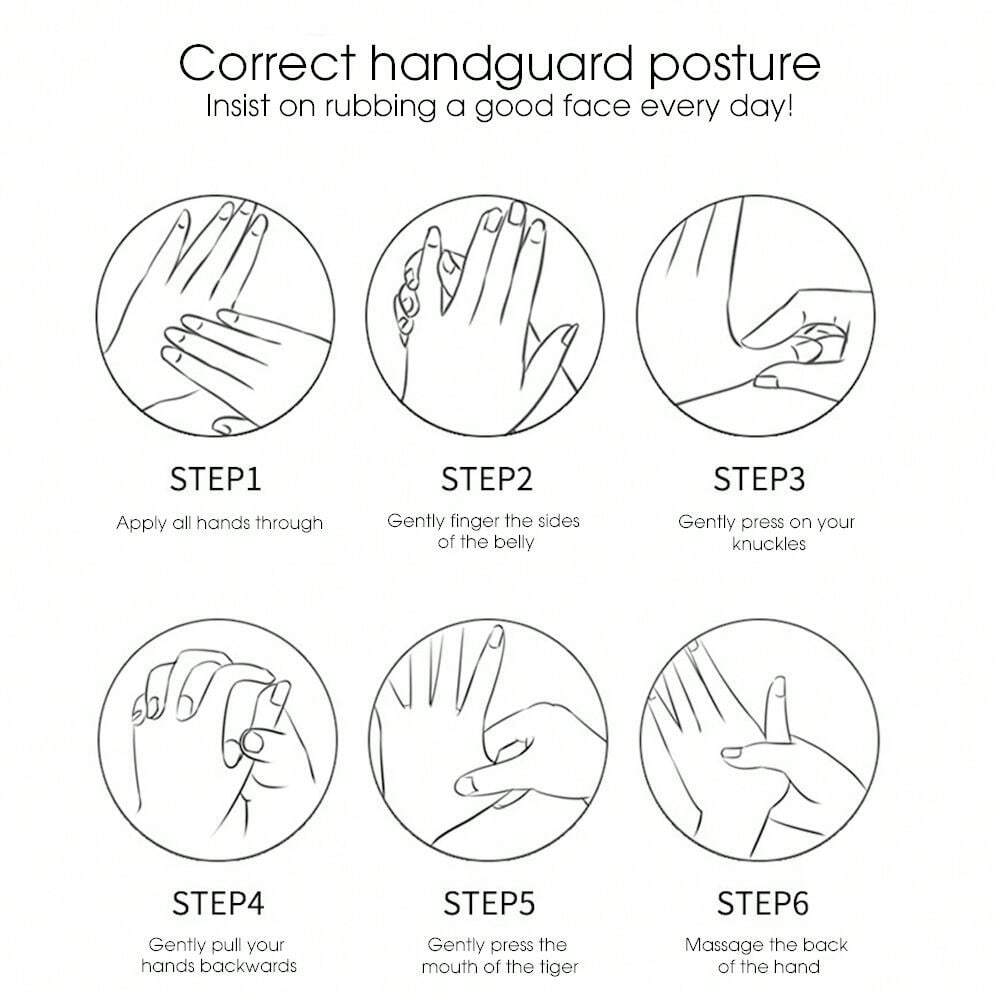 Correct handguard posture
Insist on rubbing a good face every day!

STEP1
Apply all hands through

STEP2
Gently finger the sides of the belly

STEP3
Gently press on your knuckles

STEP4
Gently pull your hands backwards

STEP5
Gently press the mouth of the tiger

STEP6
Massage the back of the hand